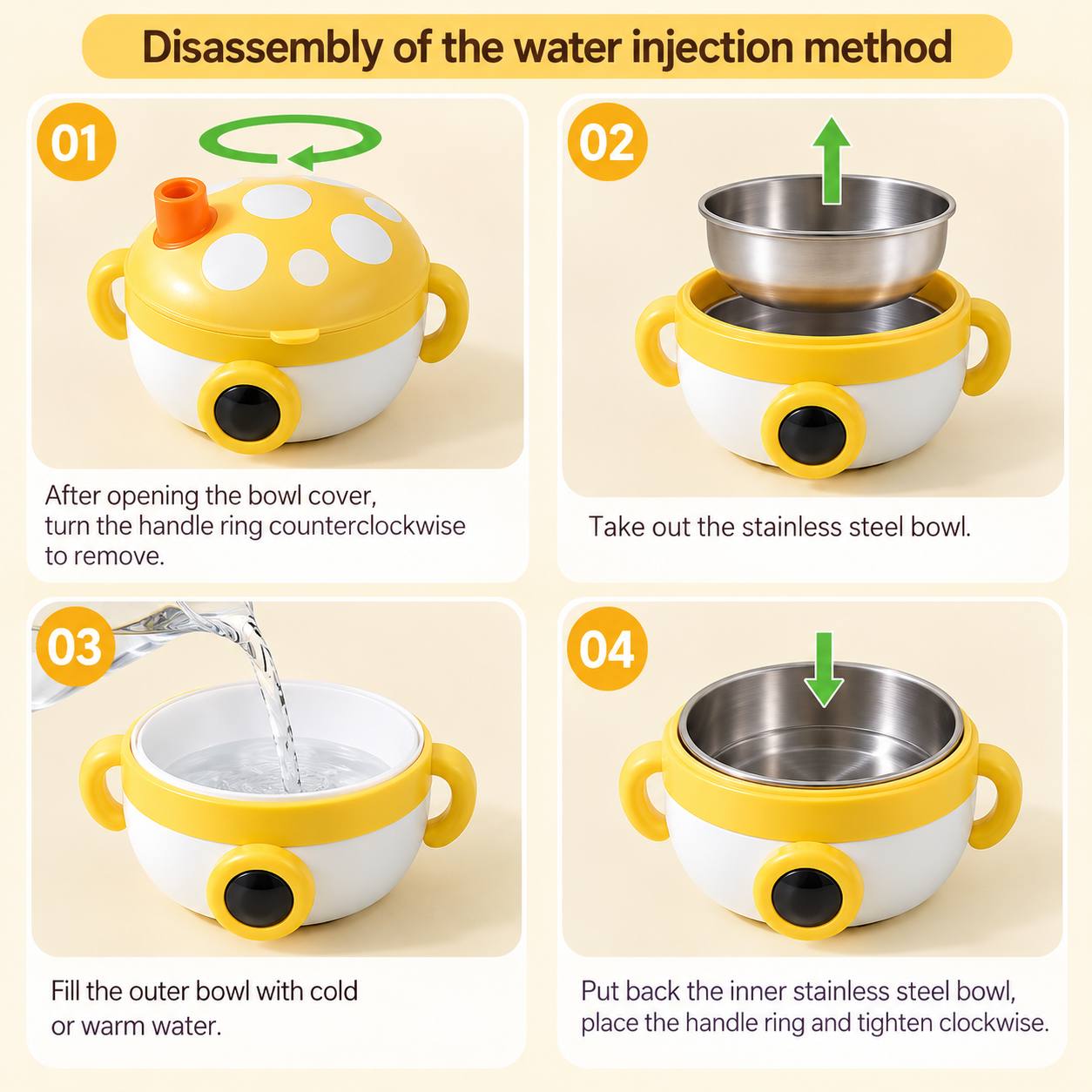 Disassembly of the water injection method

01

After opening the bowl cover, turn the handle ring counterclockwise to remove.

02

Take out the stainless steel bowl.

03

Fill the outer bowl with cold or warm water.

04

Put back the inner stainless steel bowl, place the handle ring and tighten clockwise.